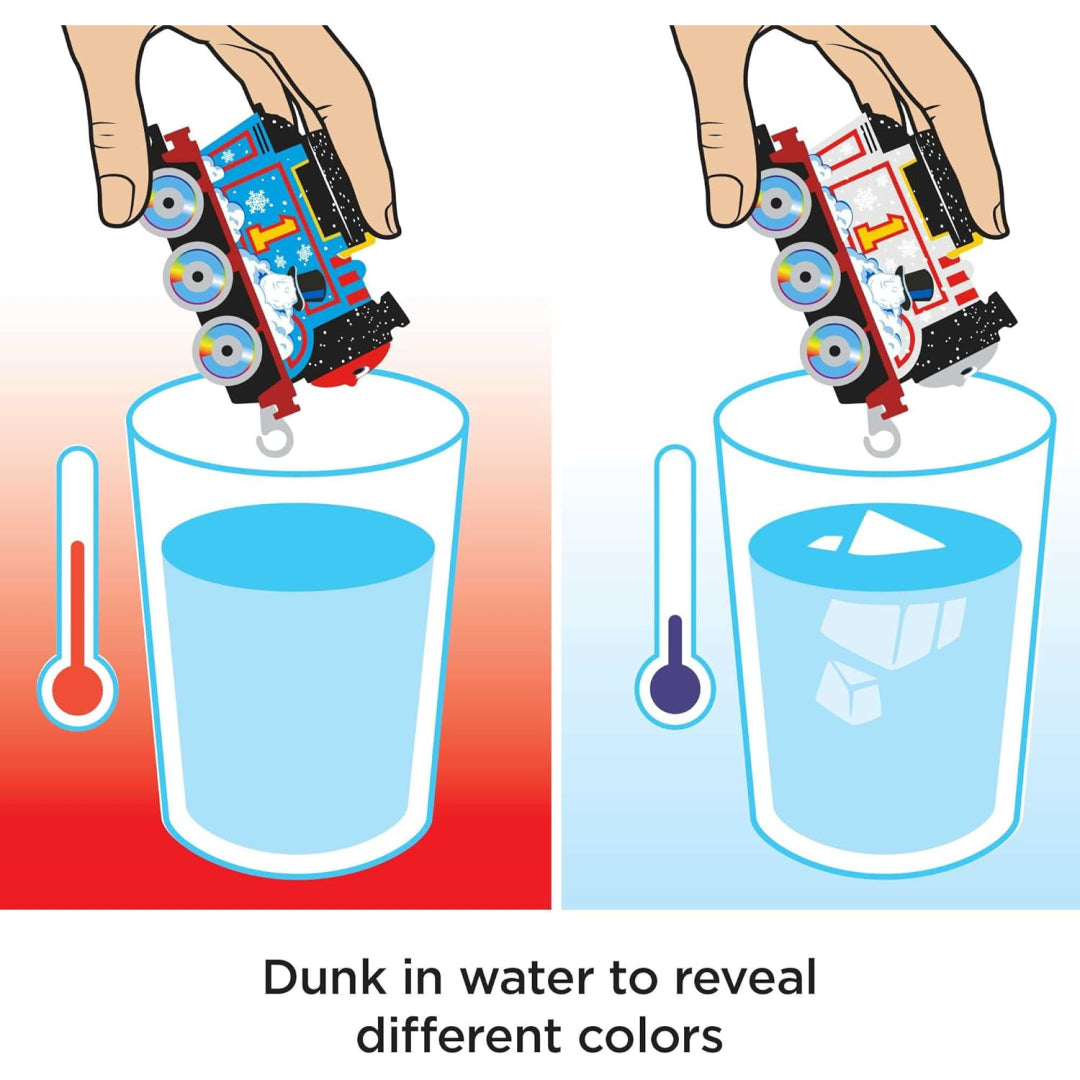 1

1

Dunk in water to reveal different colors