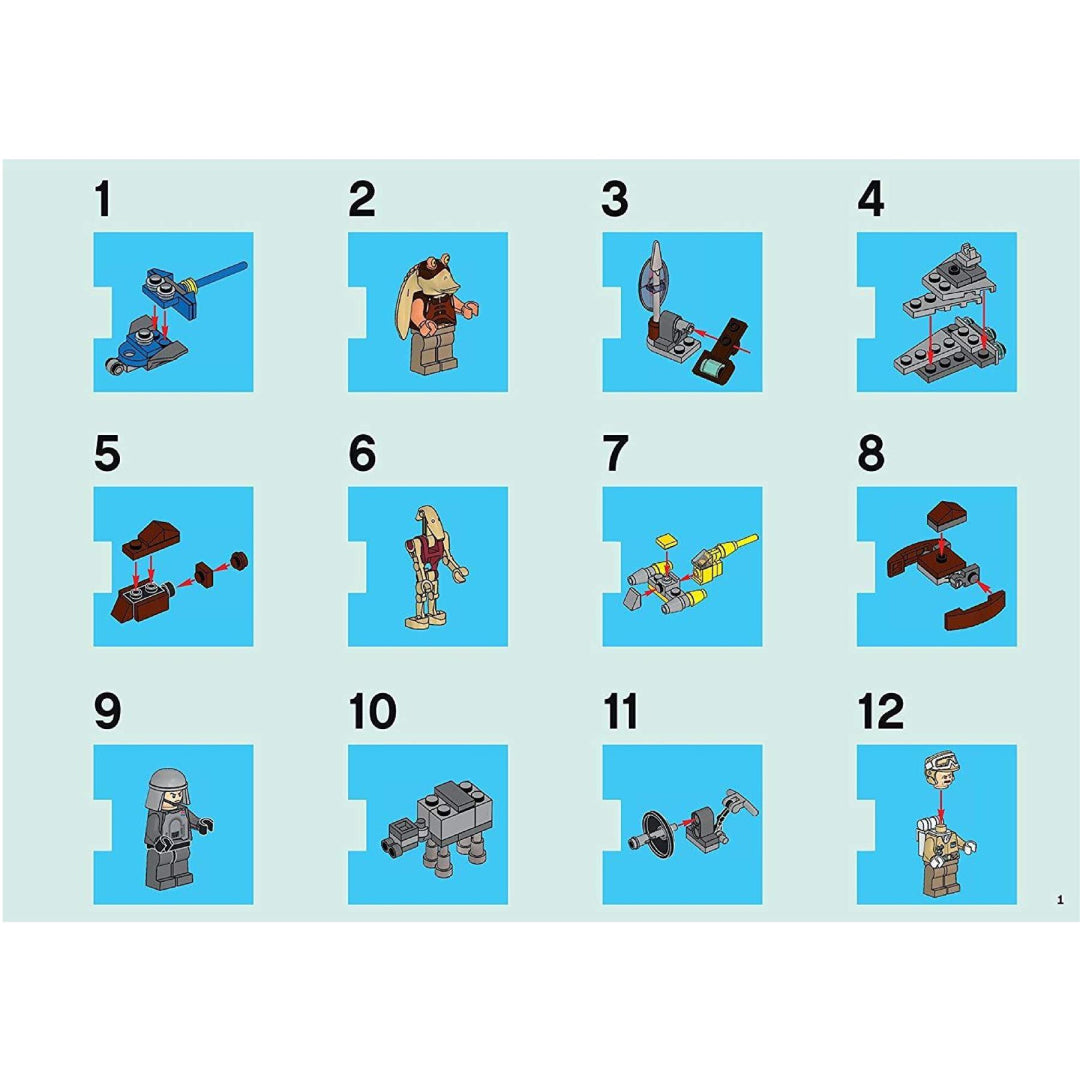 1
2
3
4
5
6
7
8
9
10
11
12
1